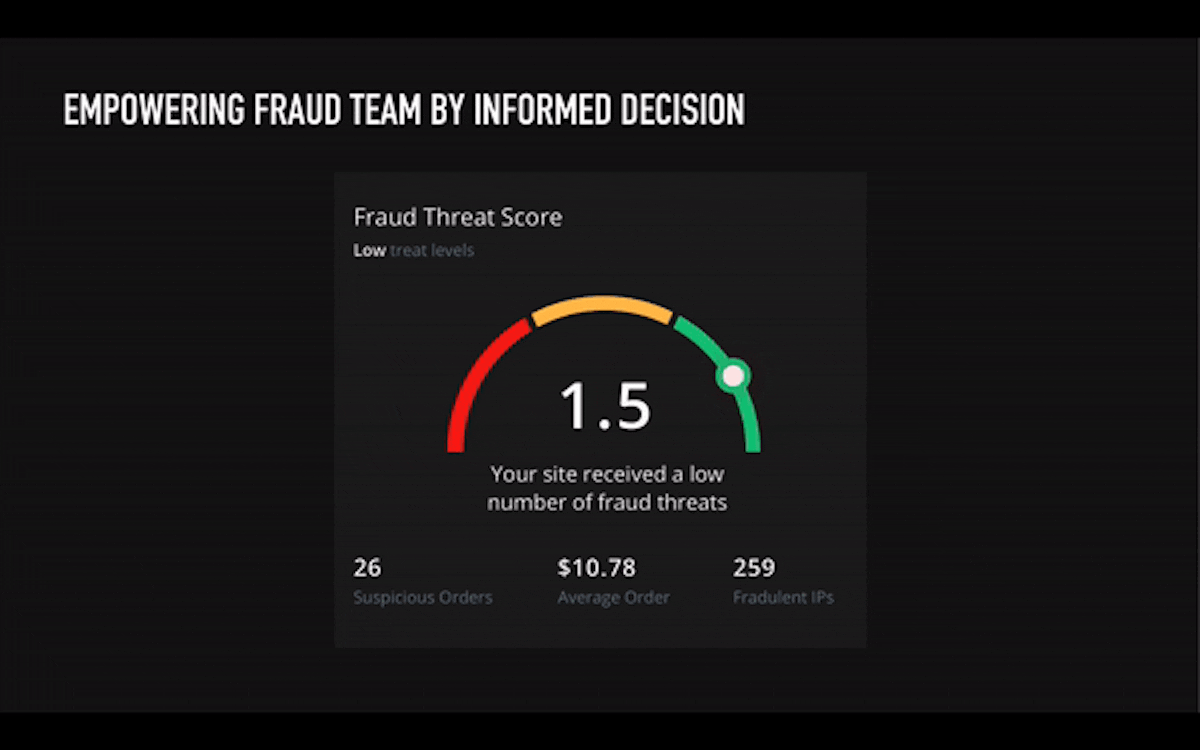 EMPOWERING FRAUD TEAM BY INFORMED DECISION

Fraud Threat Score

Low treat levels

1.5

Your site received a low number of fraud threats

26
Suspicious Orders

$10.78
Average Order

259
Fradulent IPs